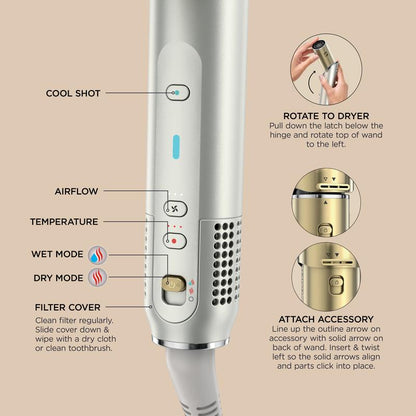 COOL SHOT

AIRFLOW

TEMPERATURE

WET MODE

DRY MODE

FILTER COVER
Clean filter regularly. Slide cover down & wipe with a dry cloth or clean toothbrush.

ROTATE TO DRYER
Pull down the latch below the hinge and rotate top of wand to the left.

ATTACH ACCESSORY
Line up the outline arrow on accessory with solid arrow on back of wand. Insert & twist left so the solid arrows align and parts click into place.