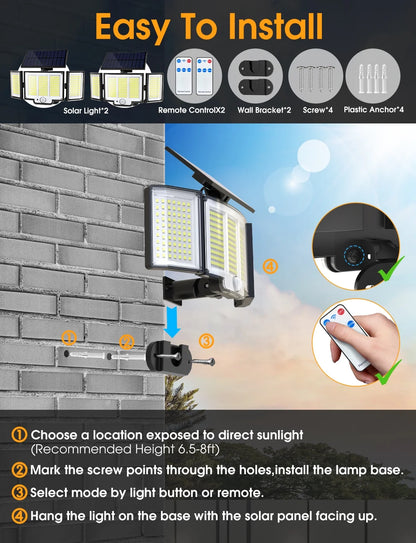 Easy To Install

Solar Light*2

Remote ControlX2

Wall Bracket*2

Screw*4

Plastic Anchor*4

④

①

②

③

① Choose a location exposed to direct sunlight (Recommended Height 6.5-8ft)

② Mark the screw points through the holes,install the lamp base.

③ Select mode by light button or remote.

④ Hang the light on the base with the solar panel facing up.