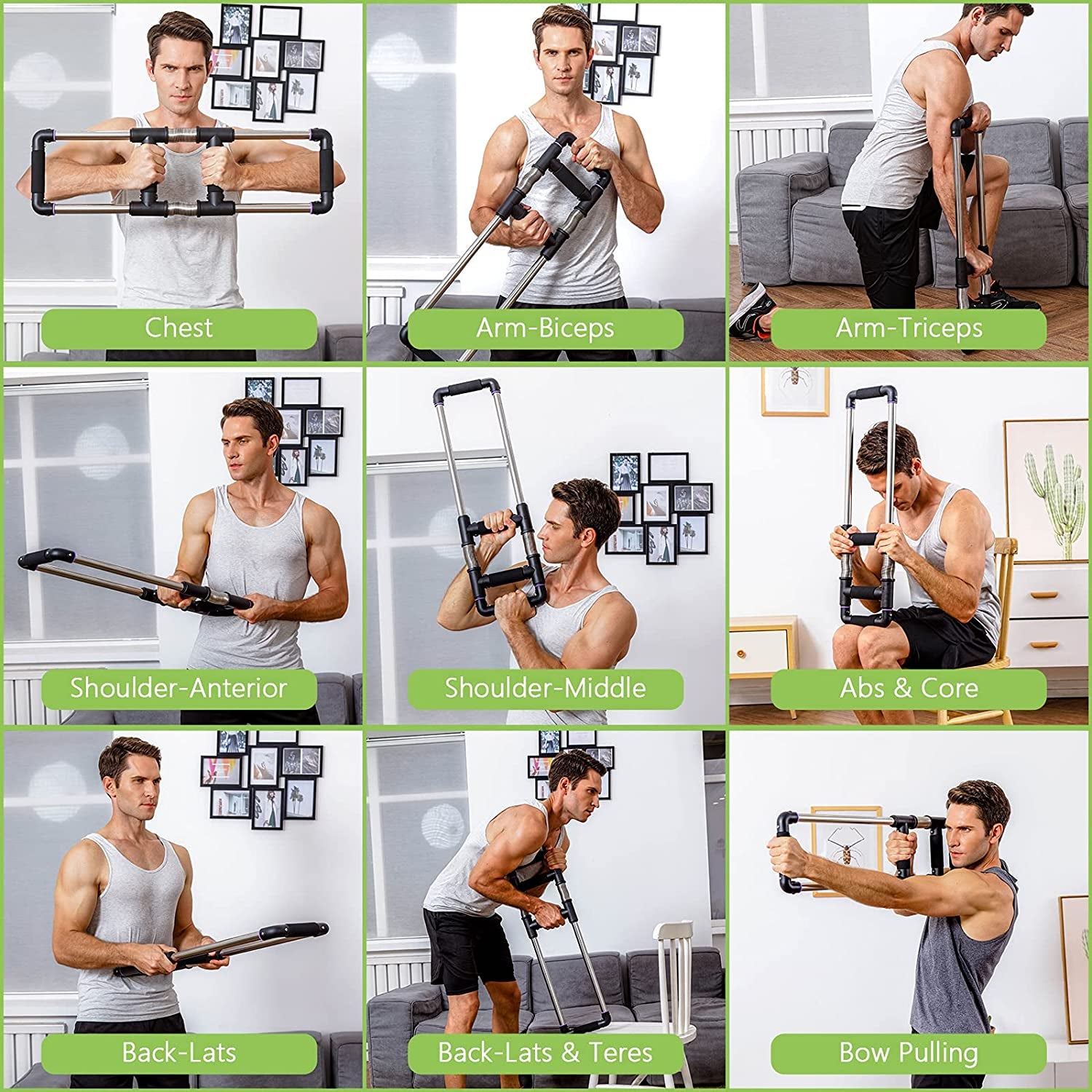 Chest

Arm-Biceps

Arm-Triceps

Shoulder-Anterior

Shoulder-Middle

Abs & Core

Back-Lats

Back-Lats & Teres

Bow Pulling