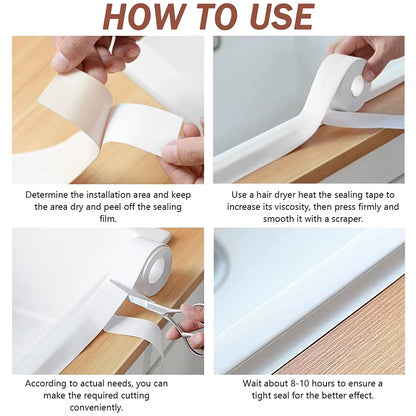 HOW TO USE

Determine the installation area and keep the area dry and peel off the sealing film.

Use a hair dryer heat the sealing tape to increase its viscosity, then press firmly and smooth it with a scraper.

According to actual needs, you can make the required cutting conveniently.

Wait about 8-10 hours to ensure a tight seal for the better effect.